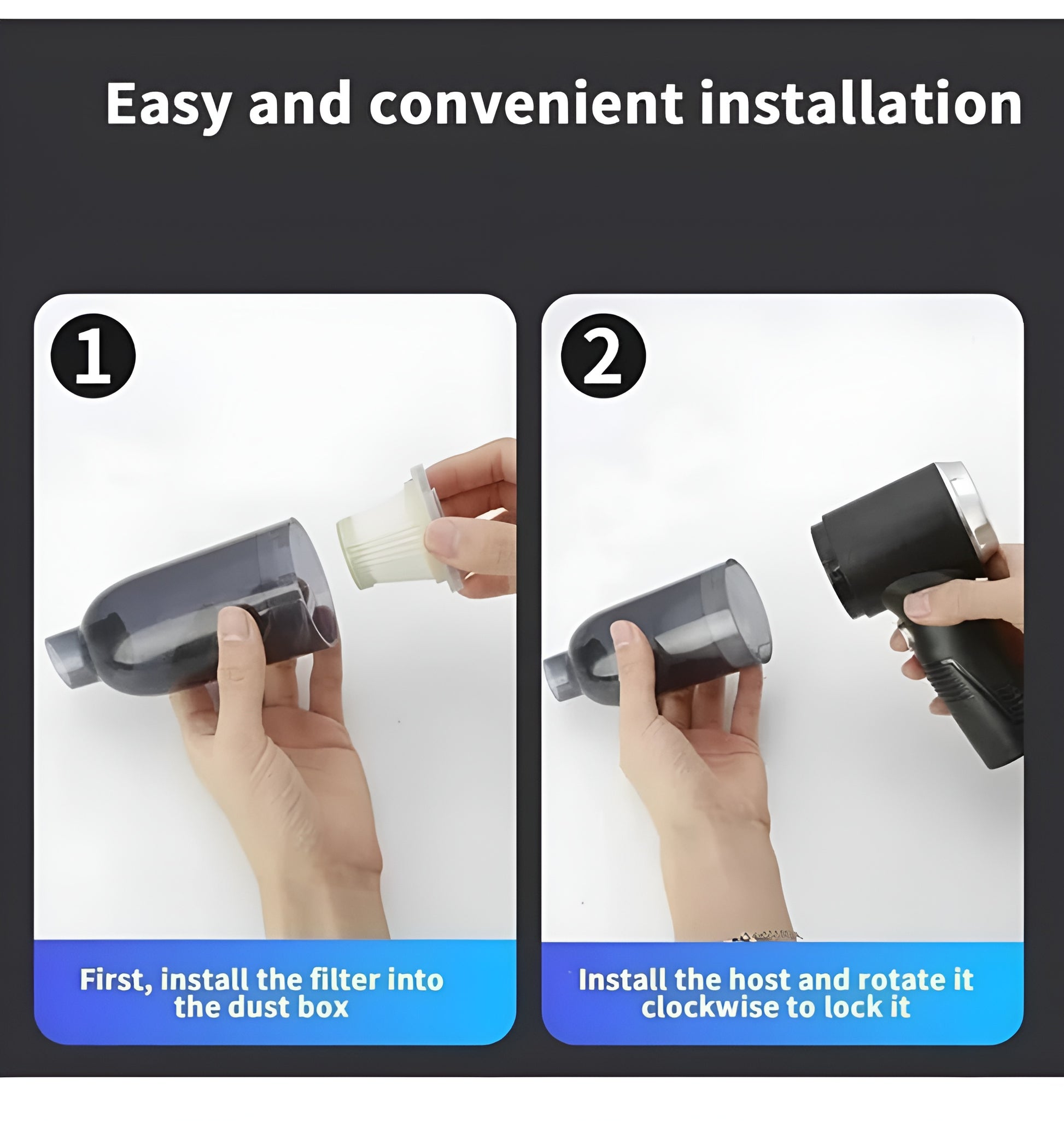 Easy and convenient installation

1

First, install the filter into the dust box

2

Install the host and rotate it clockwise to lock it