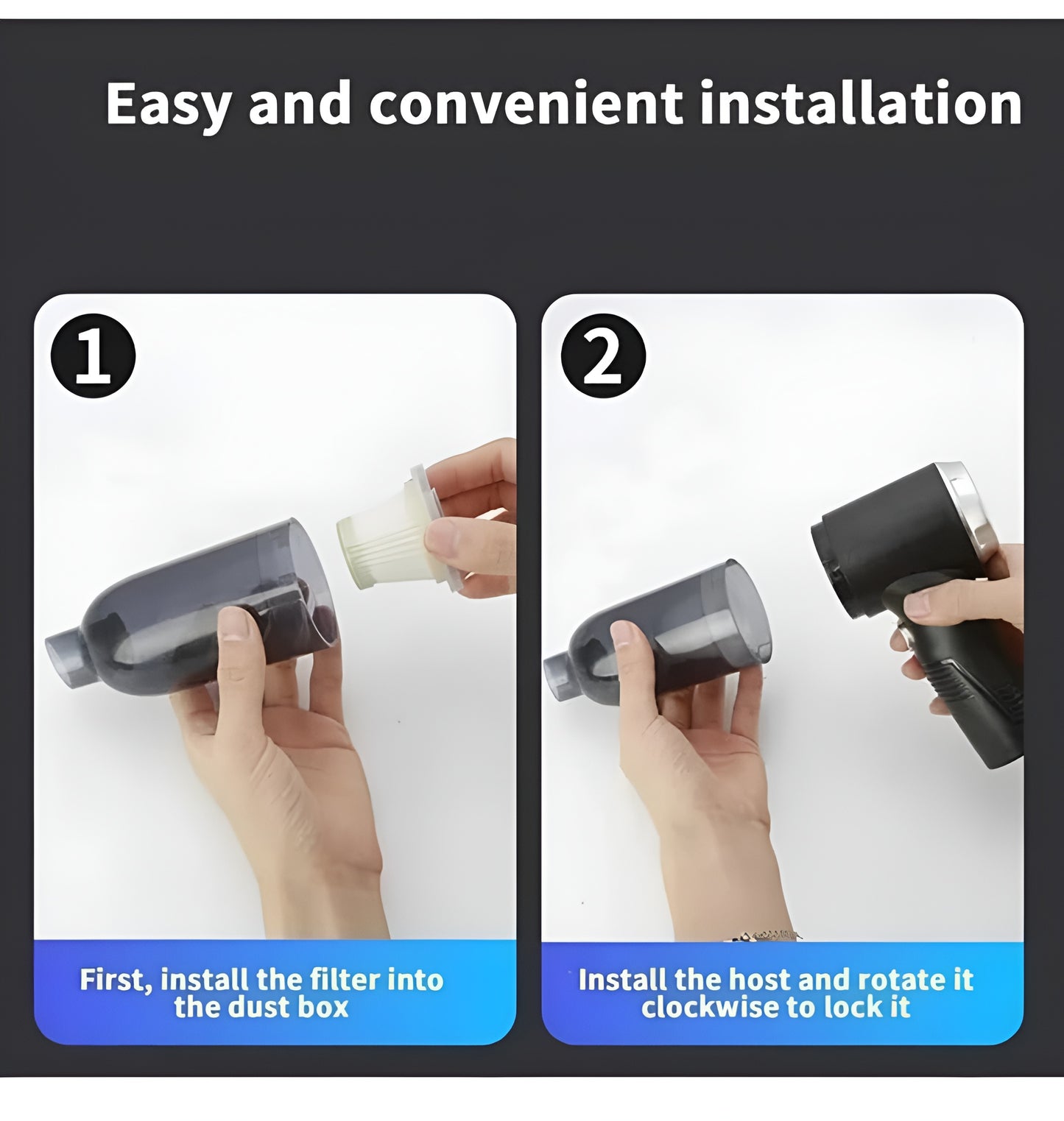 Easy and convenient installation

1

First, install the filter into the dust box

2

Install the host and rotate it clockwise to lock it